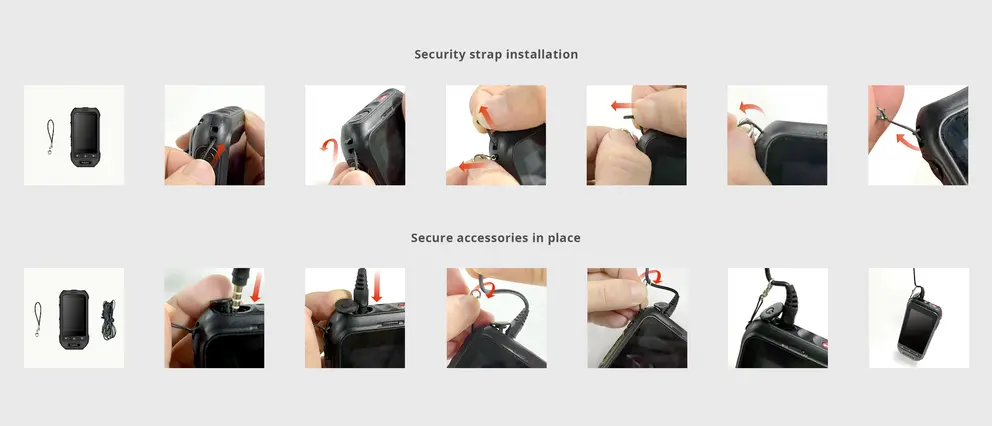 Security strap installation

Secure accessories in place